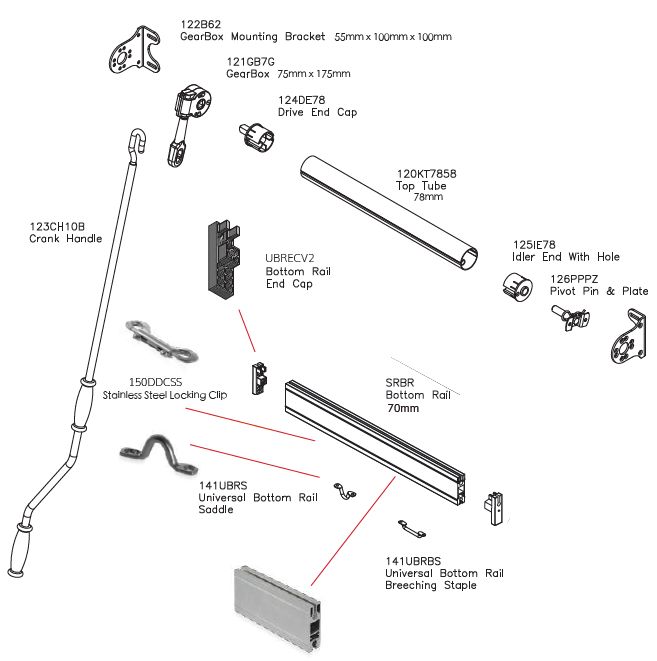 122B62
GearBox Mounting Bracket 55mm x 100mm x 100mm

121GB7G
GearBox 75mm x 175mm

124DE78
Drive End Cap

120KT7858
Top Tube
78mm

123CH10B
Crank Handle

UBRECV2
Bottom Rail
End Cap

125IE78
Idler End With Hole

126PPPZ
Pivot Pin & Plate

150DDCSS
Stainless Steel Locking Clip

SRBR
Bottom Rail
70mm

141UBRS
Universal Bottom Rail
Saddle

141UBRBS
Universal Bottom Rail
Breeching Staple